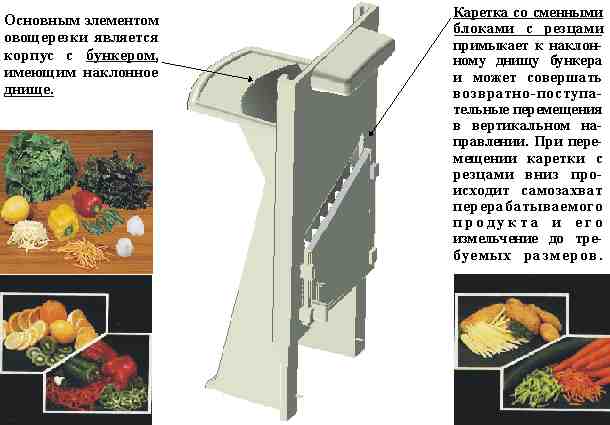 Основным элементом овощерезки является корпус с бункером, имеющим наклонное днище.

Каретка со сменными блоками с резцами примыкает к наклонному днищу бункера и может совершать возвратно-поступательные перемещения в вертикальном направлении. При перемещении каретки с резцами вниз происходит самозахват перерабатываемого продукта и его измельчение до требуемых размеров.