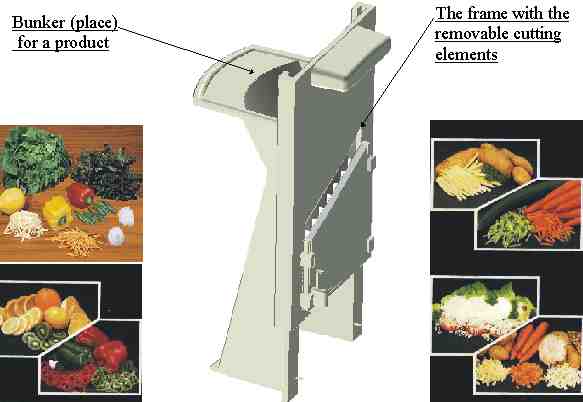 Bunker (place) for a product

The frame with the removable cutting elements